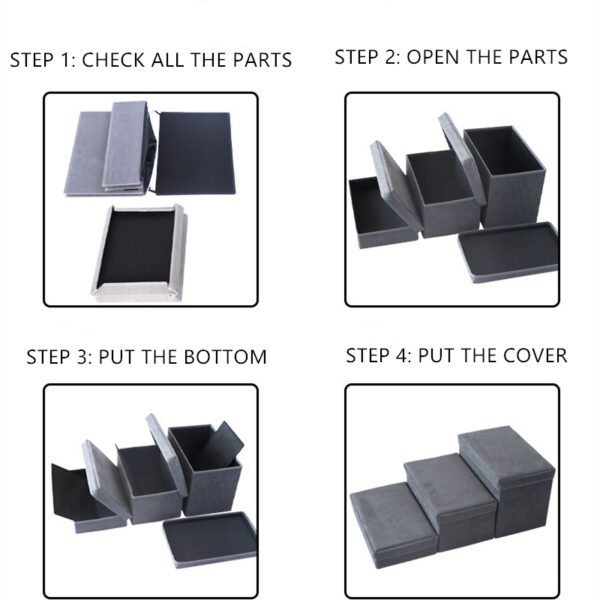 STEP 1: CHECK ALL THE PARTS

STEP 2: OPEN THE PARTS

STEP 3: PUT THE BOTTOM

STEP 4: PUT THE COVER